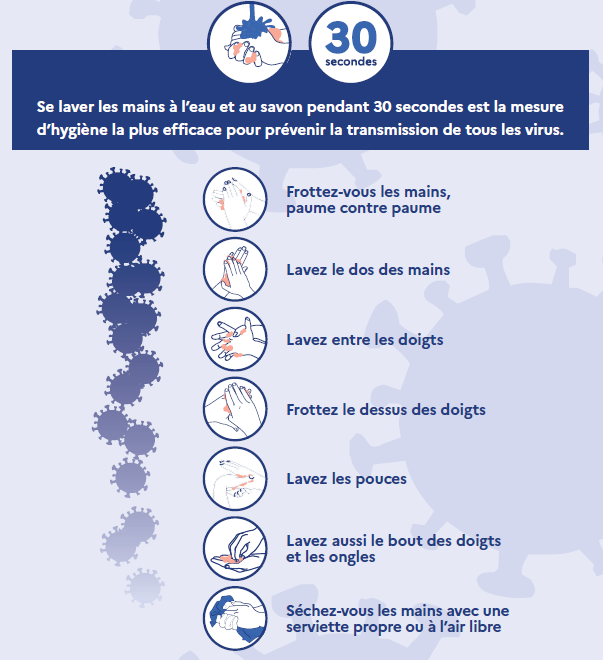 30
secondes

Se laver les mains à l'eau et au savon pendant 30 secondes est la mesure d'hygiène la plus efficace pour prévenir la transmission de tous les virus.

Frottez-vous les mains, paume contre paume

Lavez le dos des mains

Lavez entre les doigts

Frottez le dessus des doigts

Lavez les pouces

Lavez aussi le bout des doigts et les ongles

Séchez-vous les mains avec une serviette propre ou à l'air libre